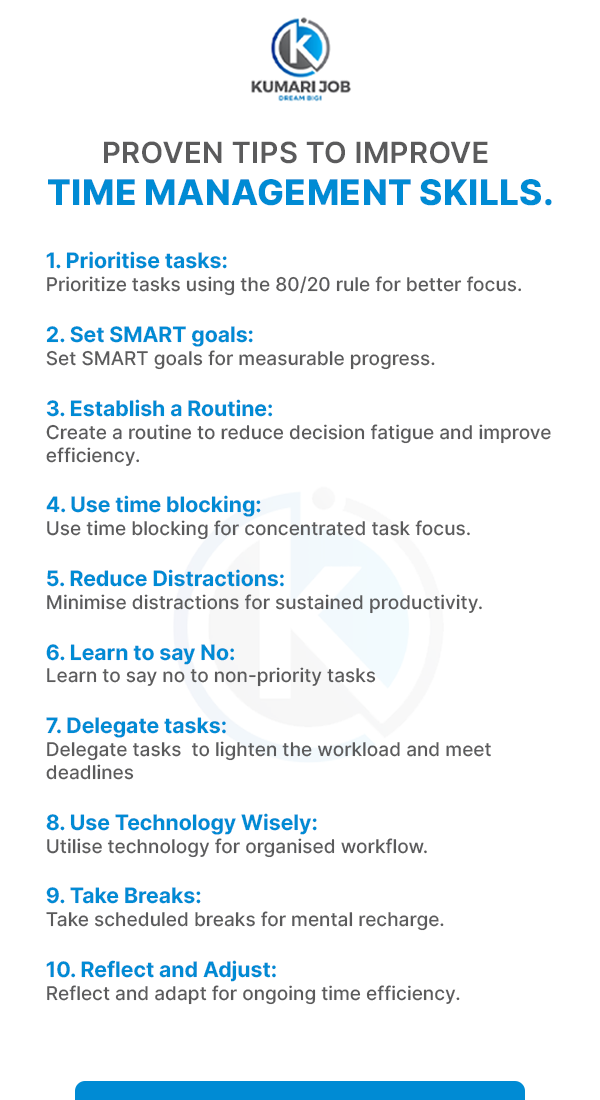 KUMARI JOB
DREAM BIG!

PROVEN TIPS TO IMPROVE
TIME MANAGEMENT SKILLS.

1. Prioritise tasks:
Prioritize tasks using the 80/20 rule for better focus.

2. Set SMART goals:
Set SMART goals for measurable progress.

3. Establish a Routine:
Create a routine to reduce decision fatigue and improve efficiency.

4. Use time blocking:
Use time blocking for concentrated task focus.

5. Reduce Distractions:
Minimise distractions for sustained productivity.

6. Learn to say No:
Learn to say no to non-priority tasks

7. Delegate tasks:
Delegate tasks to lighten the workload and meet deadlines

8. Use Technology Wisely:
Utilise technology for organised workflow.

9. Take Breaks:
Take scheduled breaks for mental recharge.

10. Reflect and Adjust:
Reflect and adapt for ongoing time efficiency.